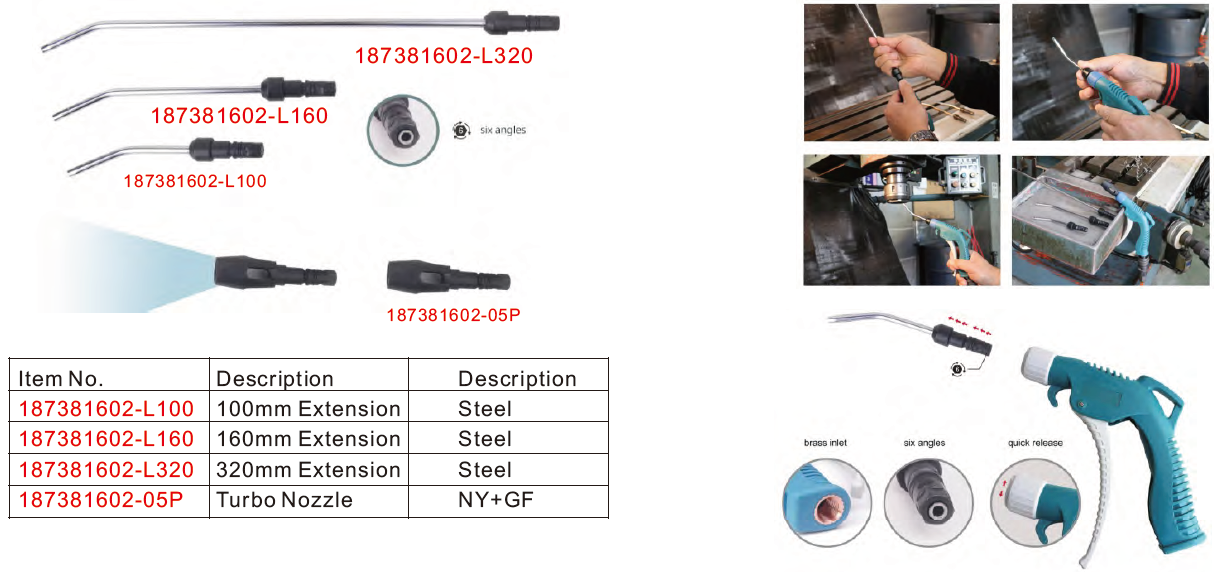 187381602-L320

187381602-L160

six angles

187381602-L100

187381602-05P

| Item No. | Description | Description |
|---|---|---|
| 187381602-L100 | 100mm Extension | Steel |
| 187381602-L160 | 160mm Extension | Steel |
| 187381602-L320 | 320mm Extension | Steel |
| 187381602-05P | Turbo Nozzle | NY+GF |

brass inlet

six angles

quick release