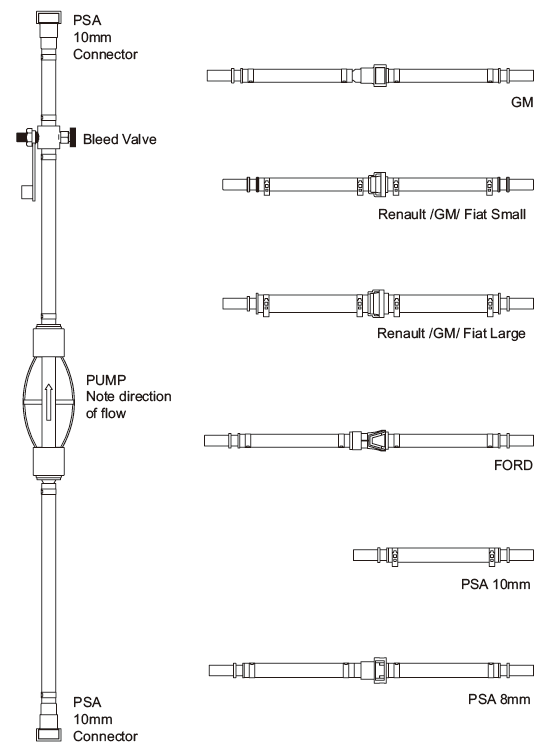 PSA
10mm
Connector

Bleed Valve

PUMP
Note direction
of flow

PSA
10mm
Connector

GM

Renault /GM/ Fiat Small

Renault /GM/ Fiat Large

FORD

PSA 10mm

PSA 8mm