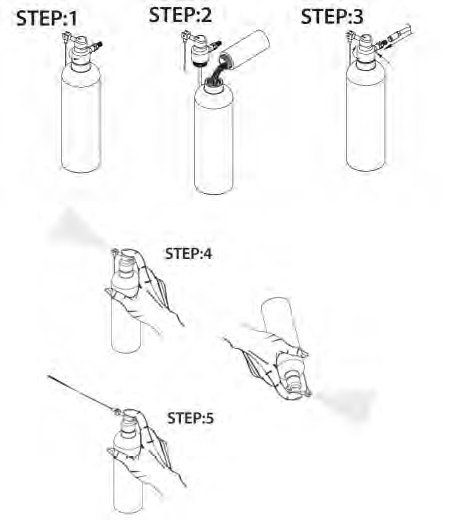 STEP:1

STEP:2

STEP:3

STEP:4

STEP:5