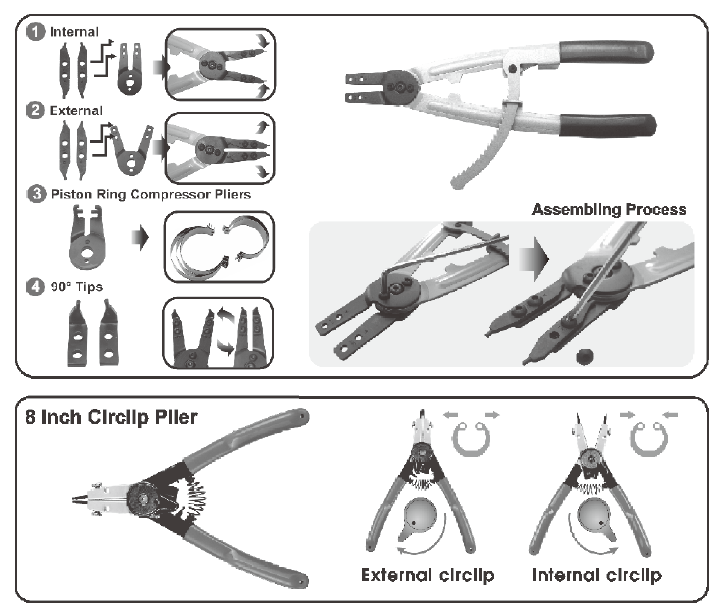 1 Internal

2 External

3 Piston Ring Compressor Pliers

4 90° Tips

Assembling Process

8 Inch Circlip Plier

External circlip

Internal circlip